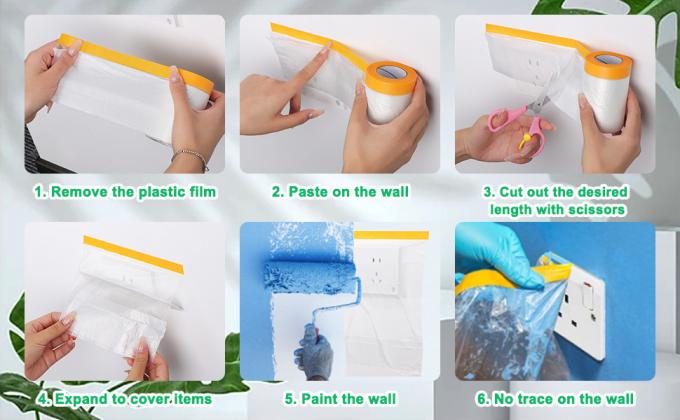 1. Remove the plastic film

2. Paste on the wall

3. Cut out the desired length with scissors

4. Expand to cover items

5. Paint the wall

6. No trace on the wall